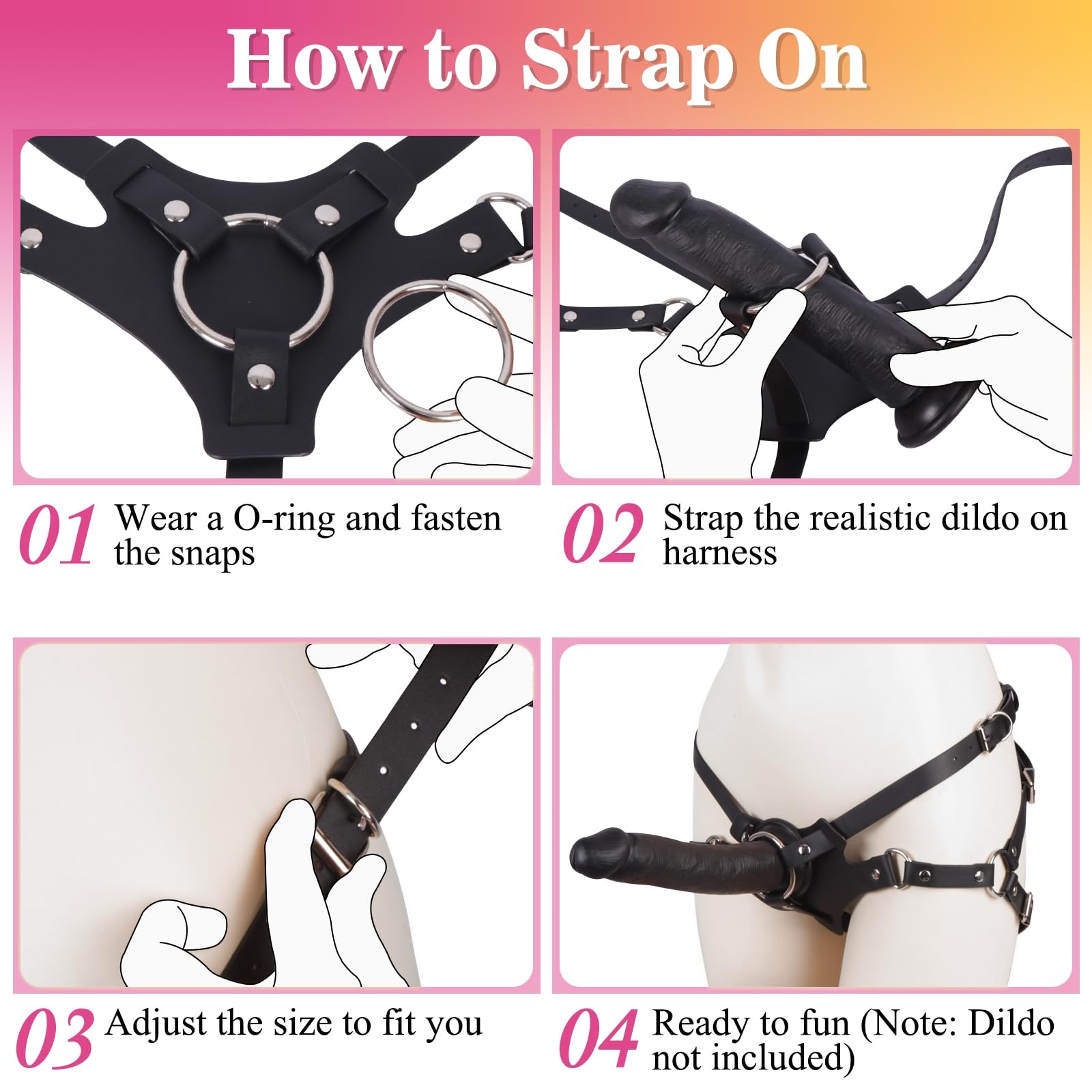 How to Strap On

01 Wear a O-ring and fasten the snaps

02 Strap the realistic dildo on harness

03 Adjust the size to fit you

04 Ready to fun (Note: Dildo not included)