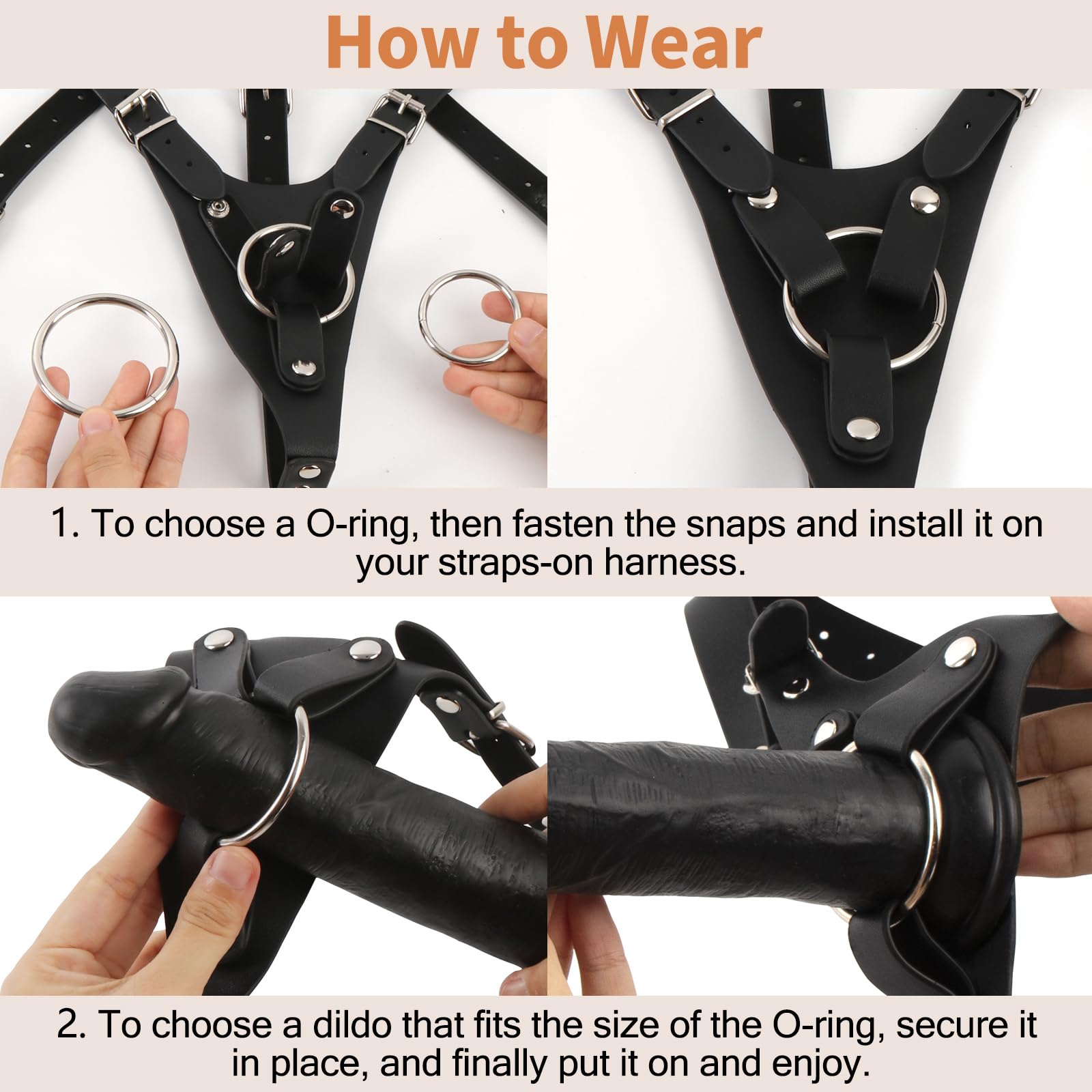 How to Wear

1. To choose a O-ring, then fasten the snaps and install it on your straps-on harness.

2. To choose a dildo that fits the size of the O-ring, secure it in place, and finally put it on and enjoy.